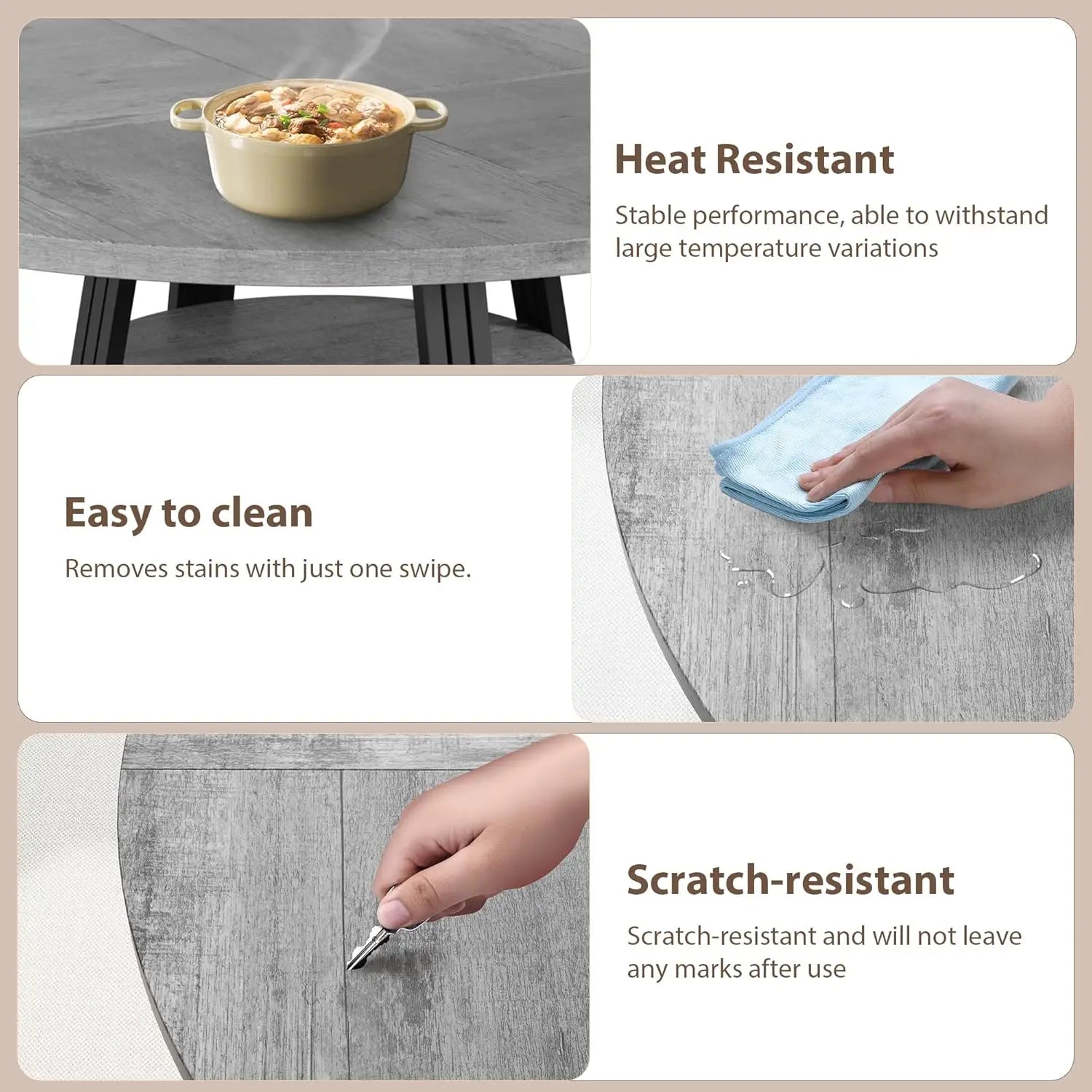 Heat Resistant

Stable performance, able to withstand large temperature variations

Easy to clean

Removes stains with just one swipe.

Scratch-resistant

Scratch-resistant and will not leave any marks after use