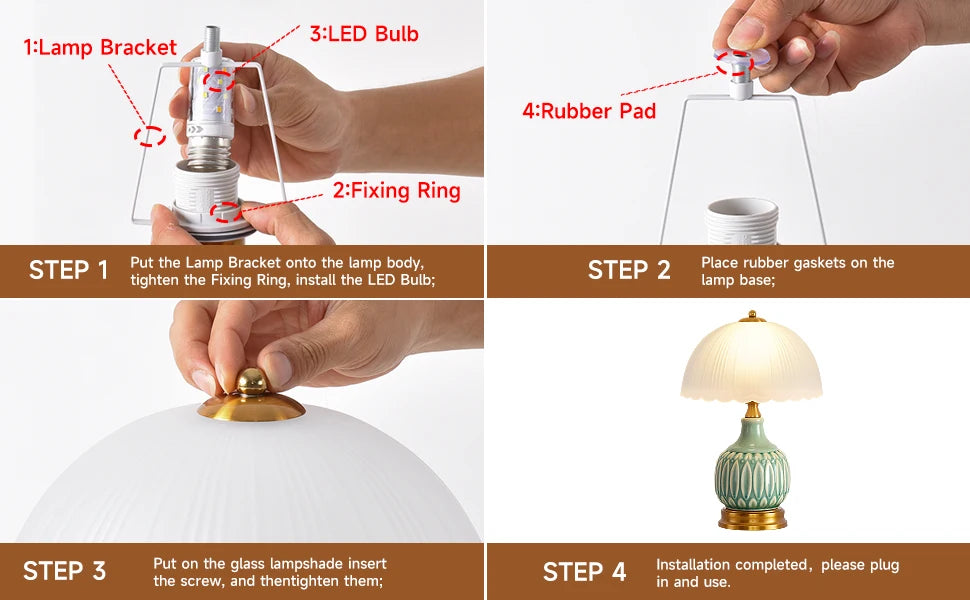 1:Lamp Bracket

3:LED Bulb

2:Fixing Ring

STEP 1 Put the Lamp Bracket onto the lamp body, tighten the Fixing Ring, install the LED Bulb;

4:Rubber Pad

STEP 2 Place rubber gaskets on the lamp base;

STEP 3 Put on the glass lampshade insert the screw, and thentighten them;

STEP 4 Installation completed, please plug in and use.